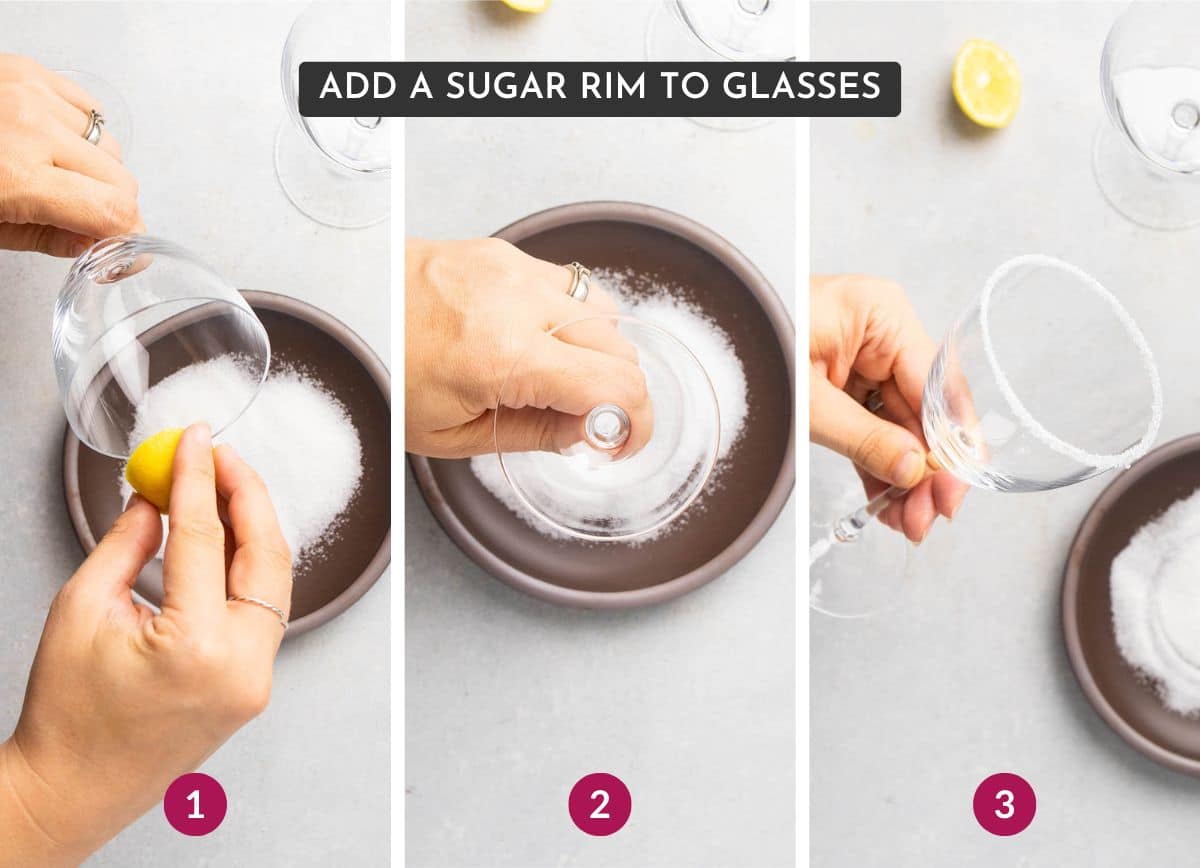 ADD A SUGAR RIM TO GLASSES

1

2

3