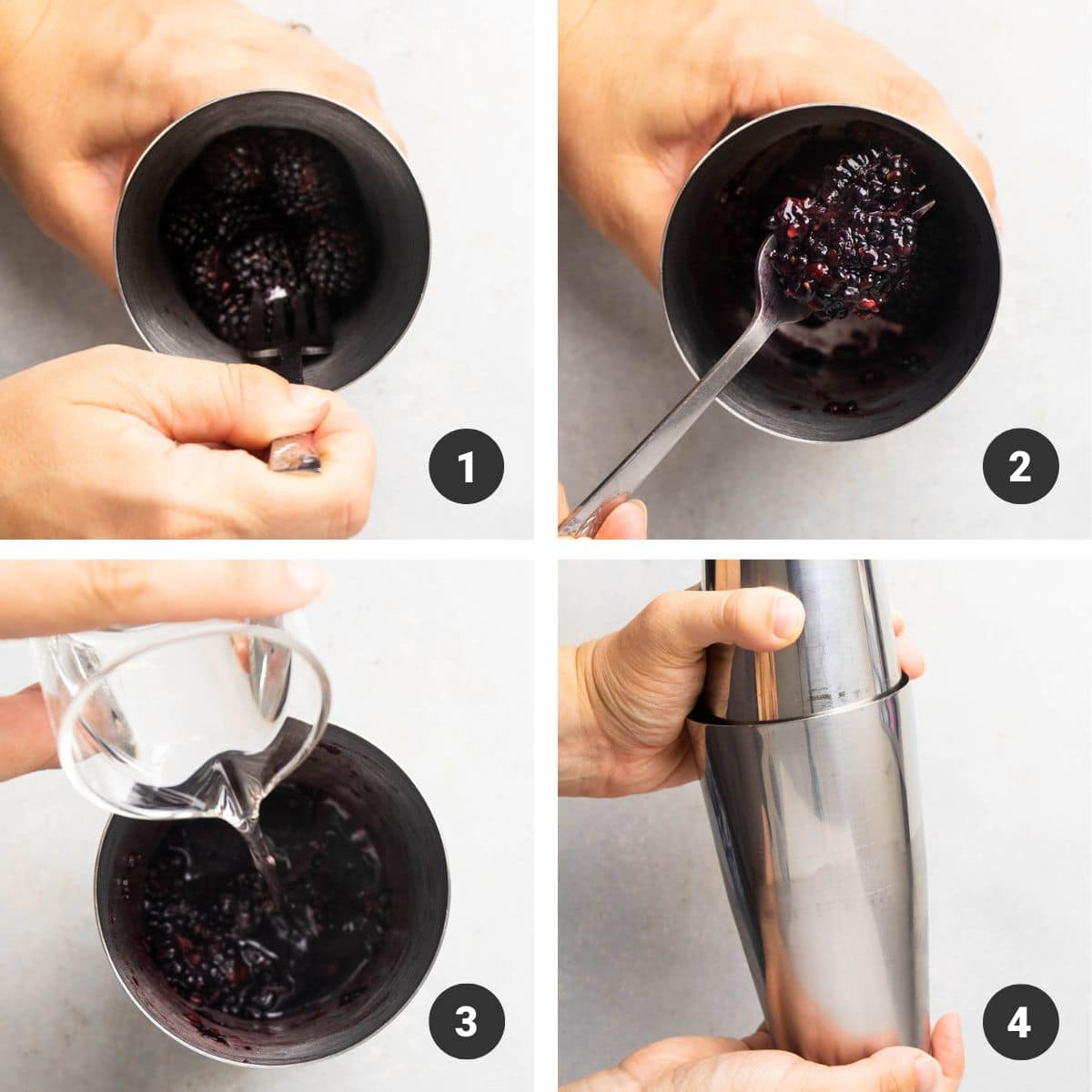 1

2

3

4