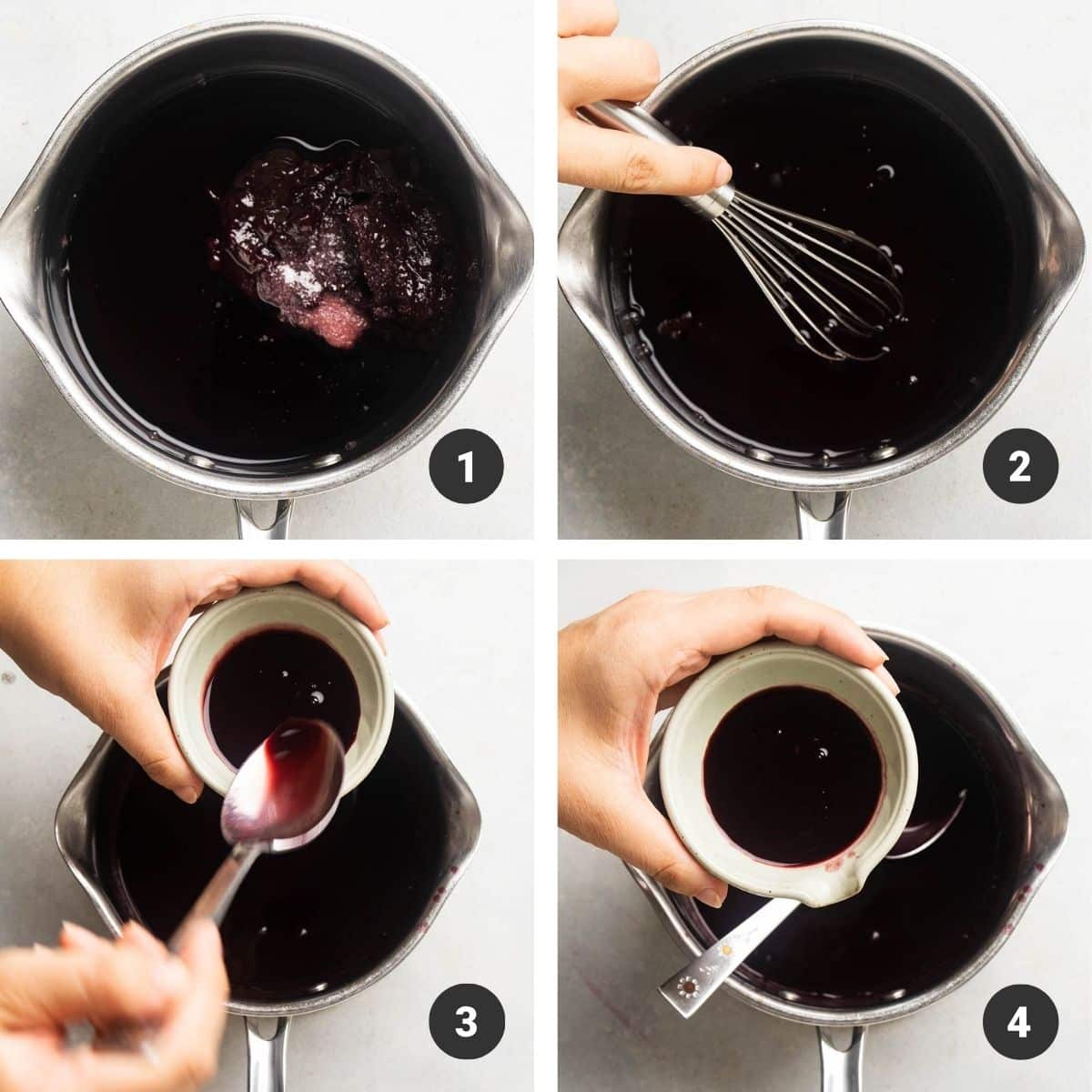 1

2

3

4