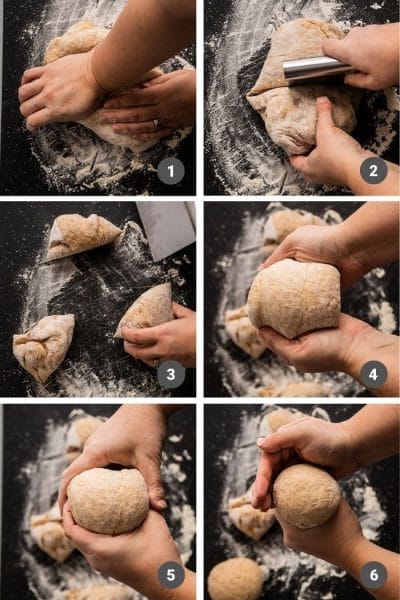 1
2
3
4
5
6