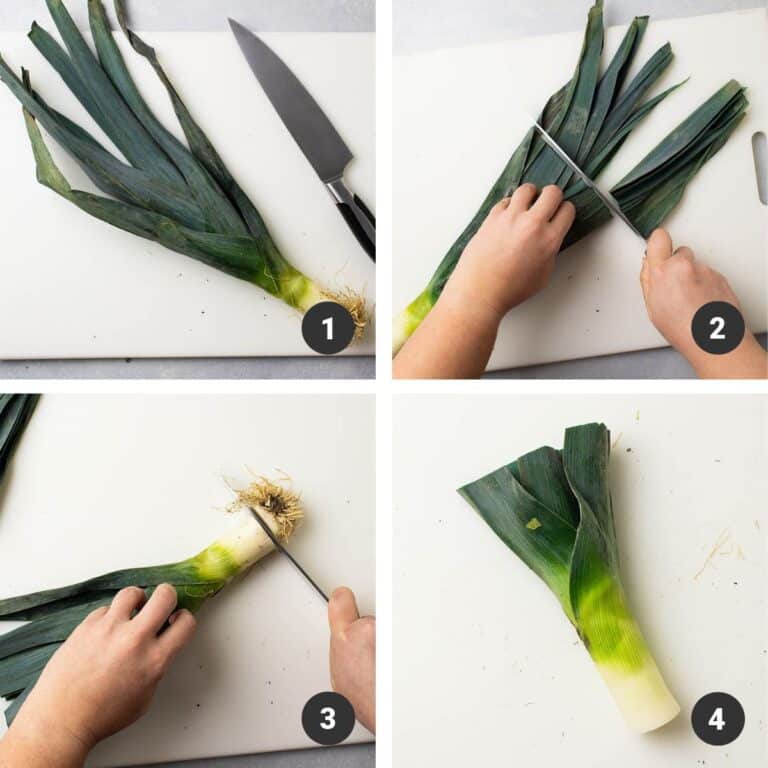 1
2
3
4