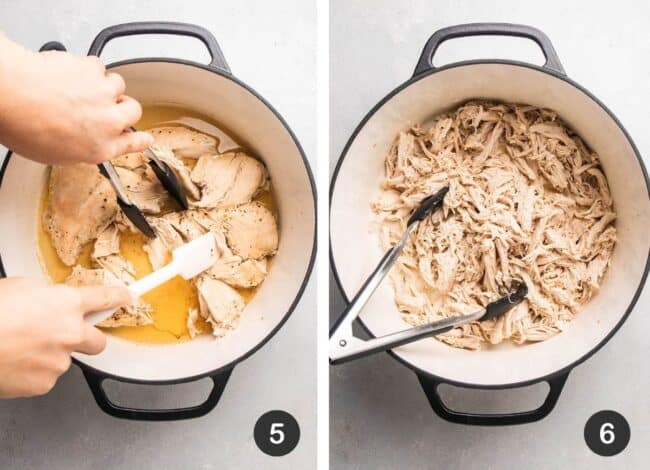 5

6