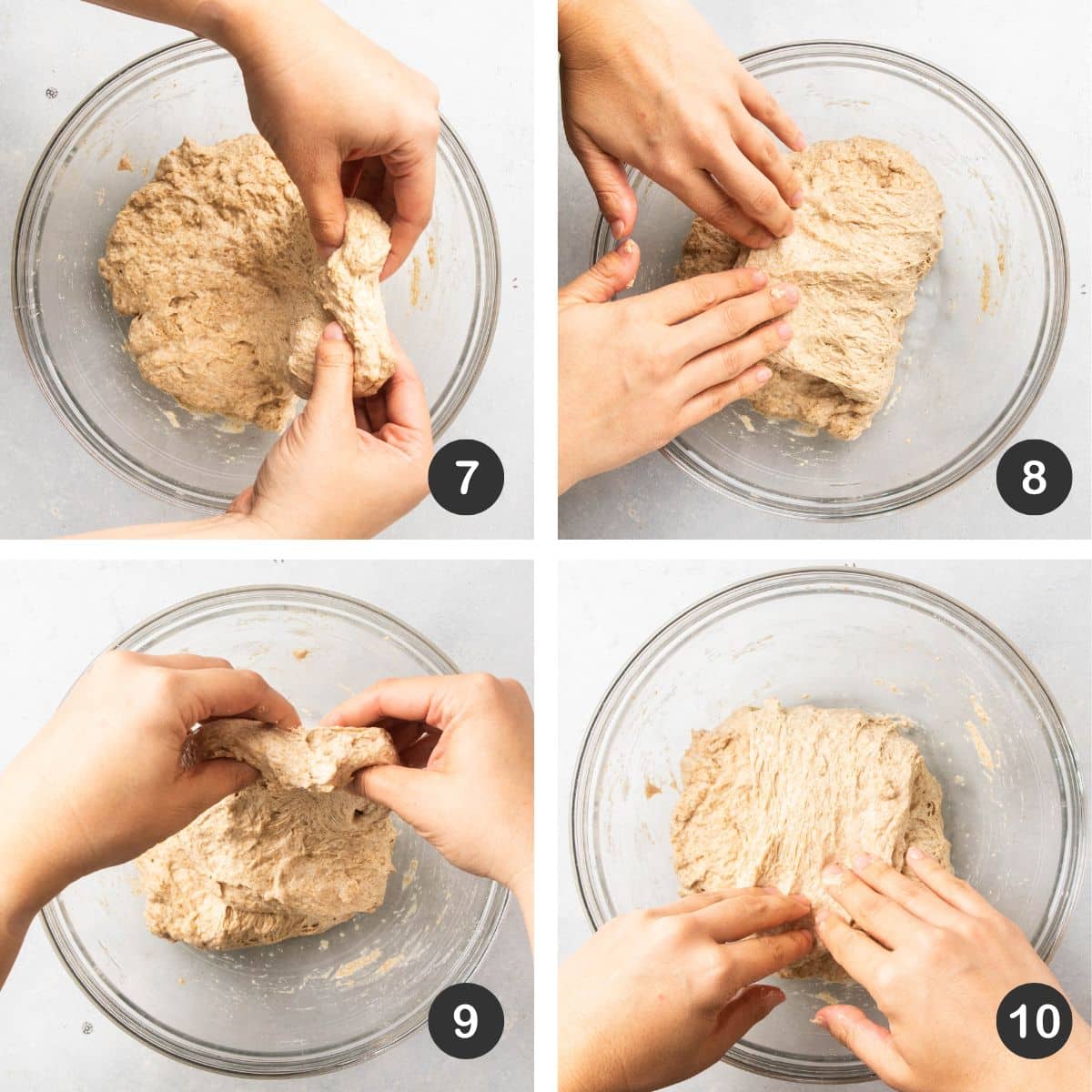 7

8

9

10