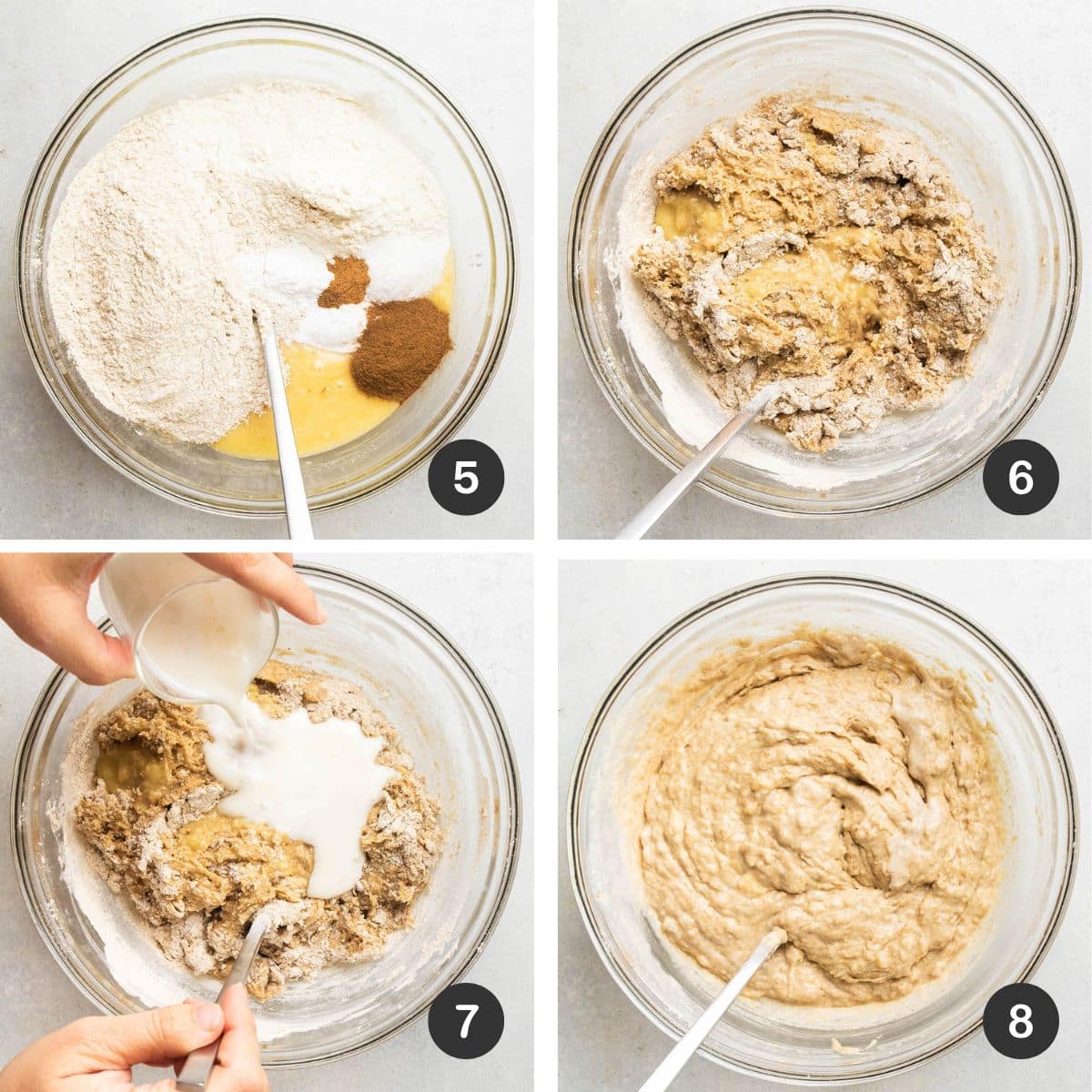 5

6

7

8