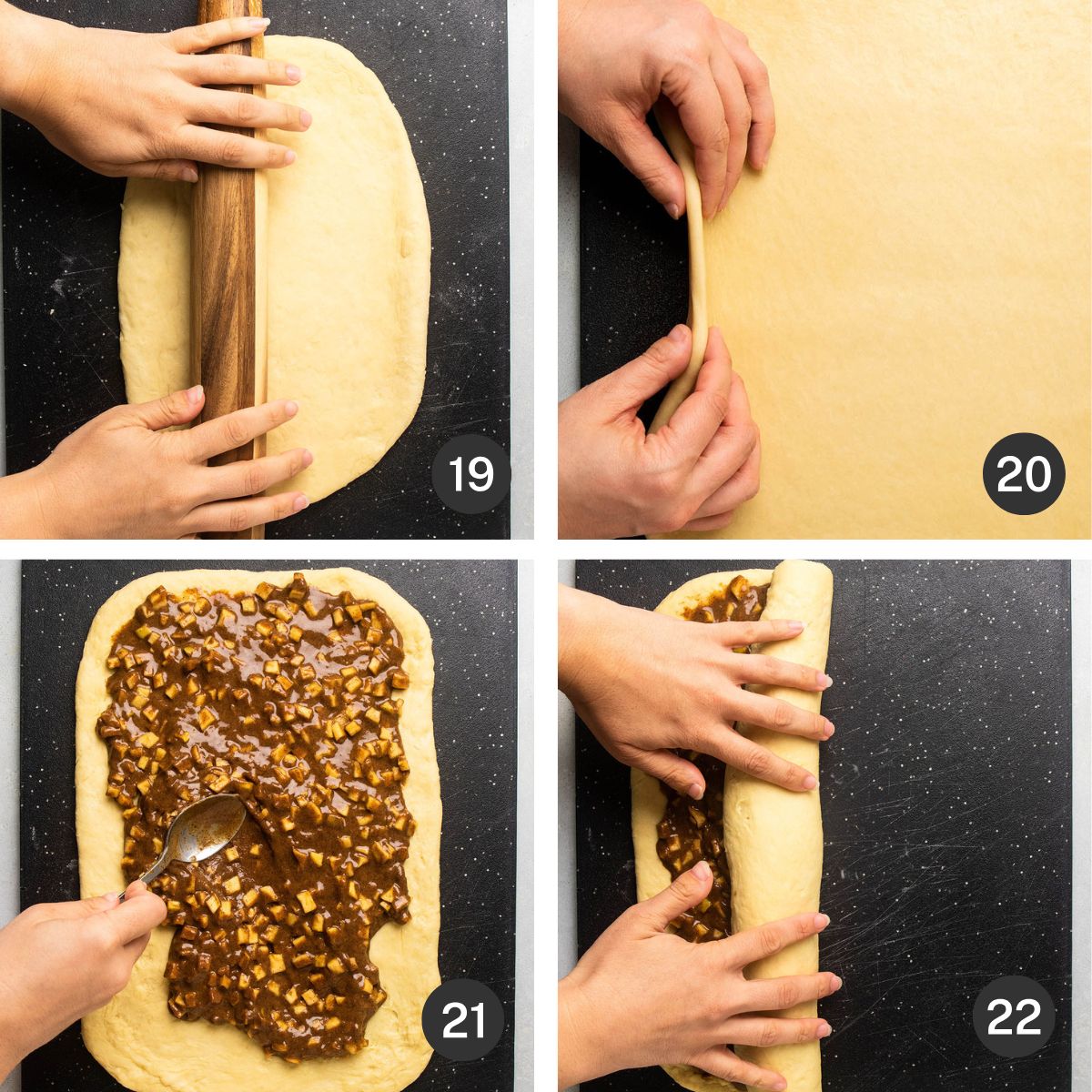 19

20

21

22