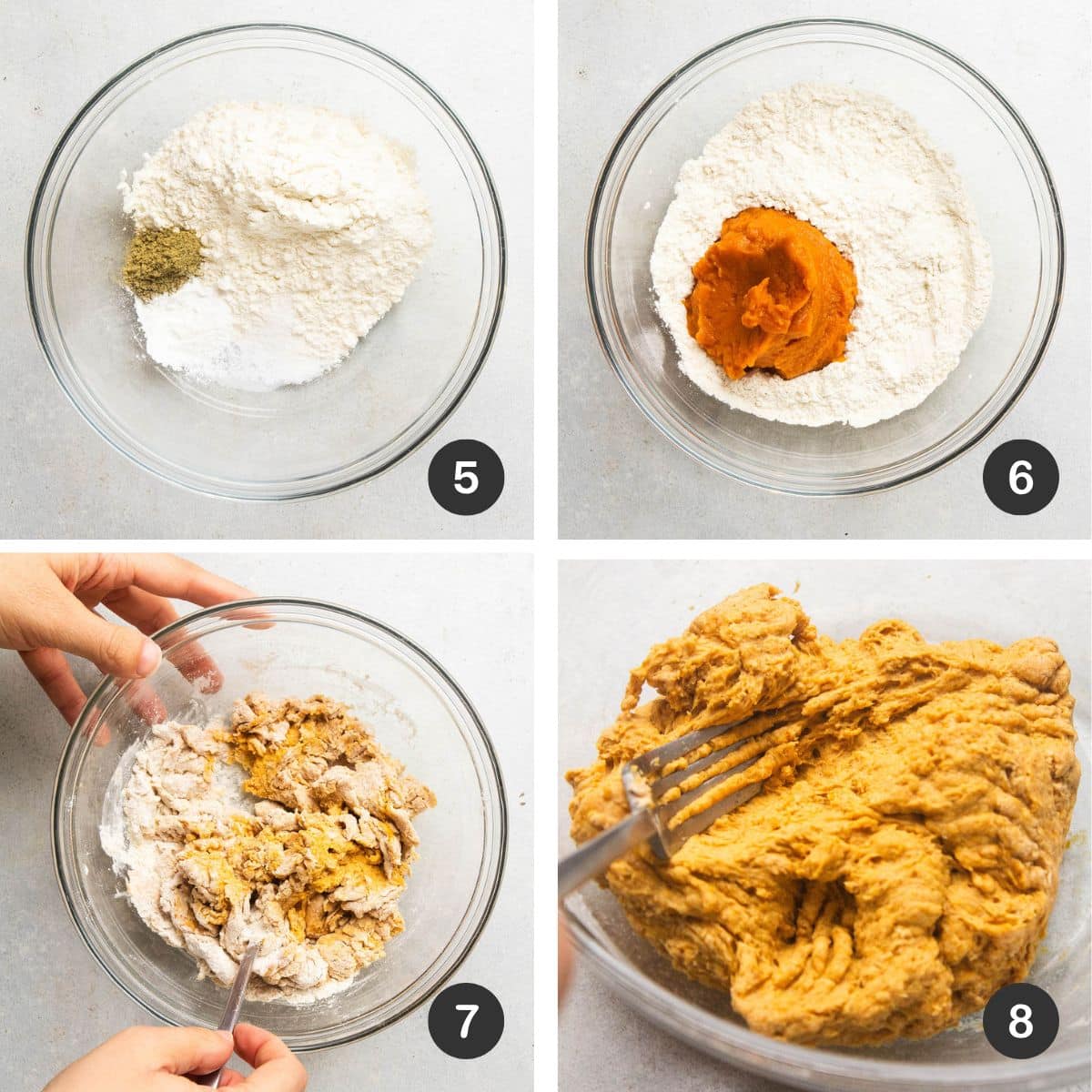 5

6

7

8