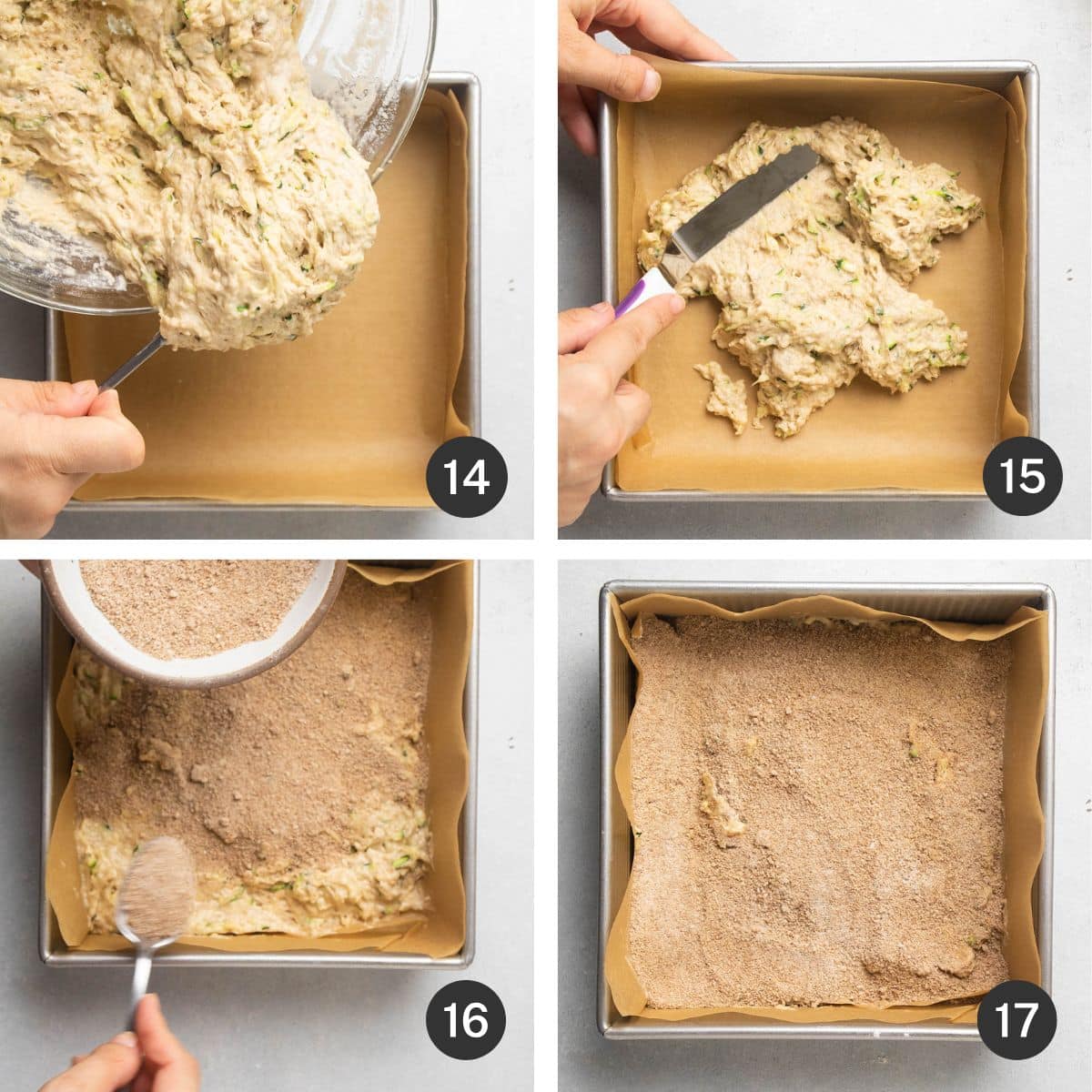 14

15

16

17